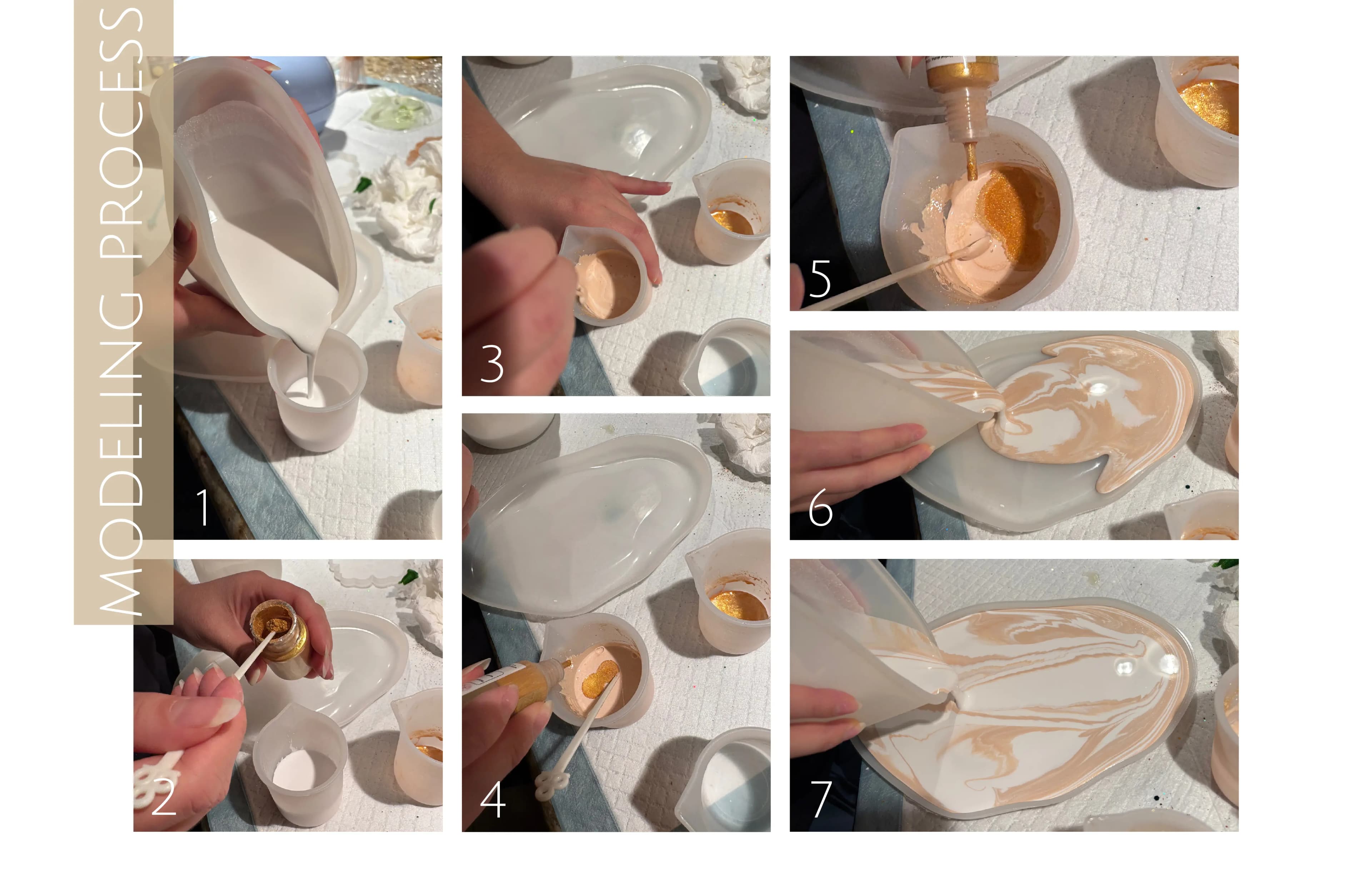 MODELING PROCESS

1

2

3

4

5

6

7